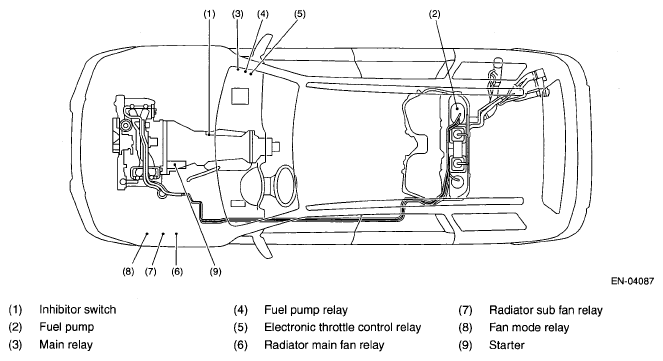 (1)
(3)
(4)
(5)
(2)

(8)
(7)
(6)
(9)

EN-04087

(1) Inhibitor switch
(2) Fuel pump
(3) Main relay

(4) Fuel pump relay
(5) Electronic throttle control relay
(6) Radiator main fan relay

(7) Radiator sub fan relay
(8) Fan mode relay
(9) Starter