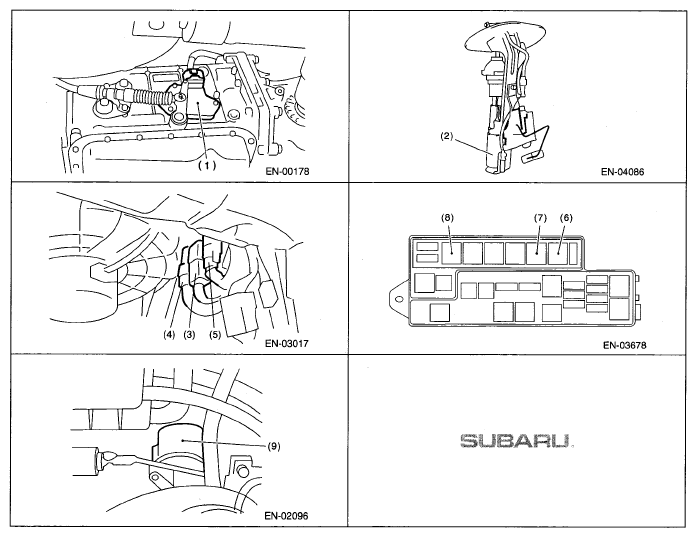 (1)

EN-00178

(2)

EN-04086

(4) (3) (5)

EN-03017

(8) (7) (6)

EN-03678

(9)

EN-02096

SUBARU.