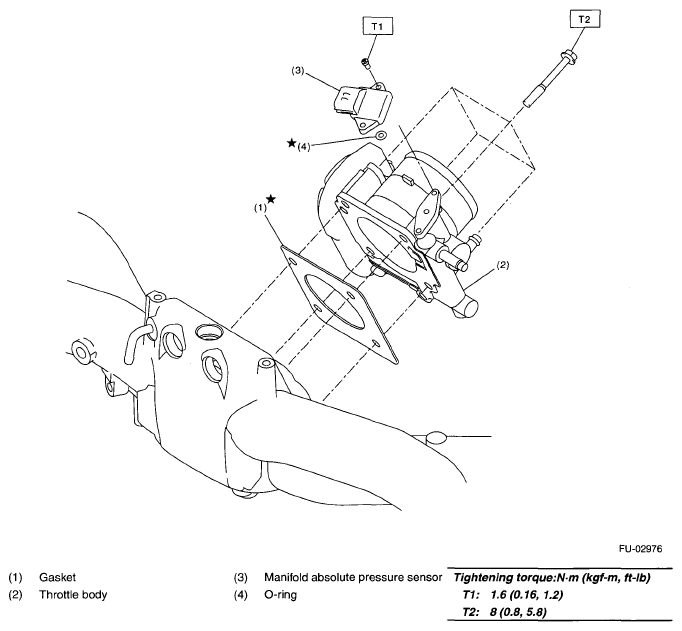 T1

T2

(3)

★(4)

(1)★

(2)

FU-02976

(1) Gasket
(2) Throttle body

(3) Manifold absolute pressure sensor
(4) O-ring

Tightening torque:N·m (kgf-m, ft-lb)
T1: 1.6 (0.16, 1.2)
T2: 8 (0.8, 5.8)