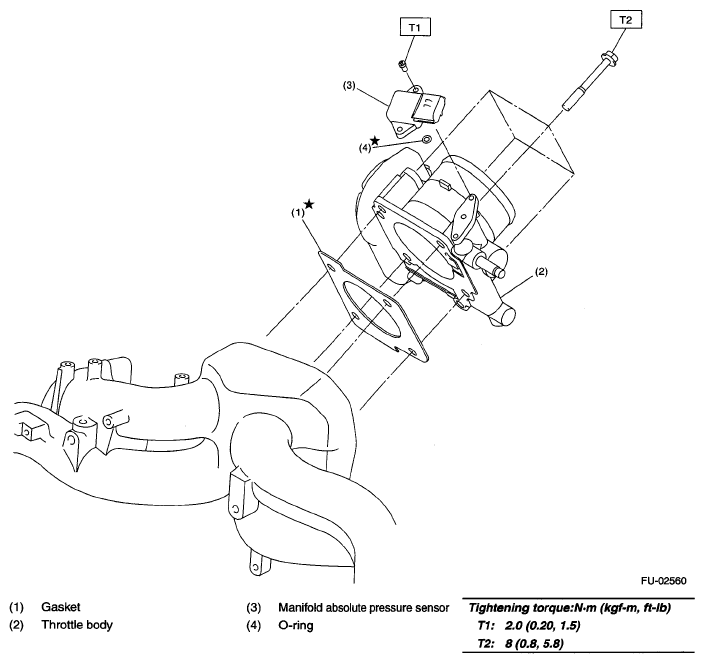 T1

T2

(3)

(4)★

(1)★

(2)

FU-02560

(1) Gasket
(2) Throttle body

(3) Manifold absolute pressure sensor
(4) O-ring

Tightening torque:N·m (kgf-m, ft-lb)
T1: 2.0 (0.20, 1.5)
T2: 8 (0.8, 5.8)