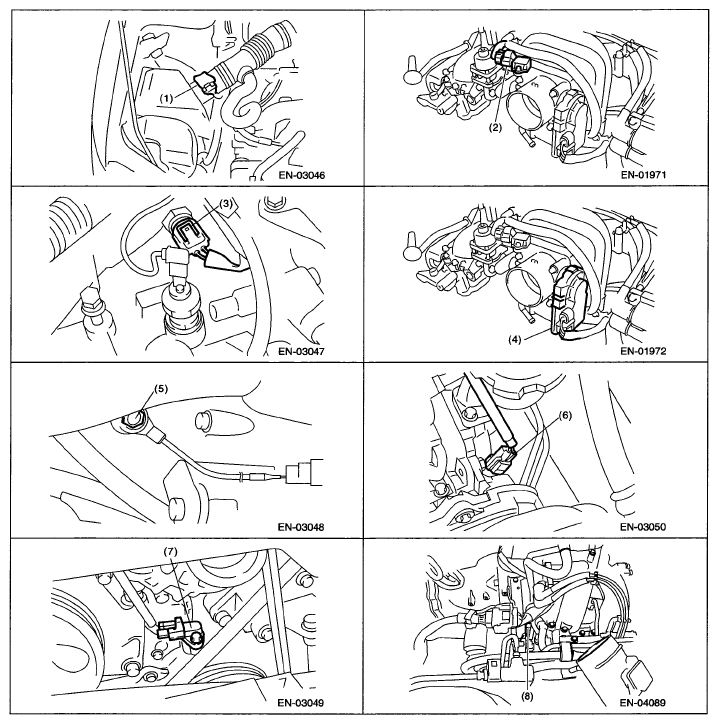 (1)

EN-03046

(2)

EN-01971

(3)

EN-03047

(4)

EN-01972

(5)

EN-03048

(6)

EN-03050

(7)

EN-03049

(8)

EN-04089