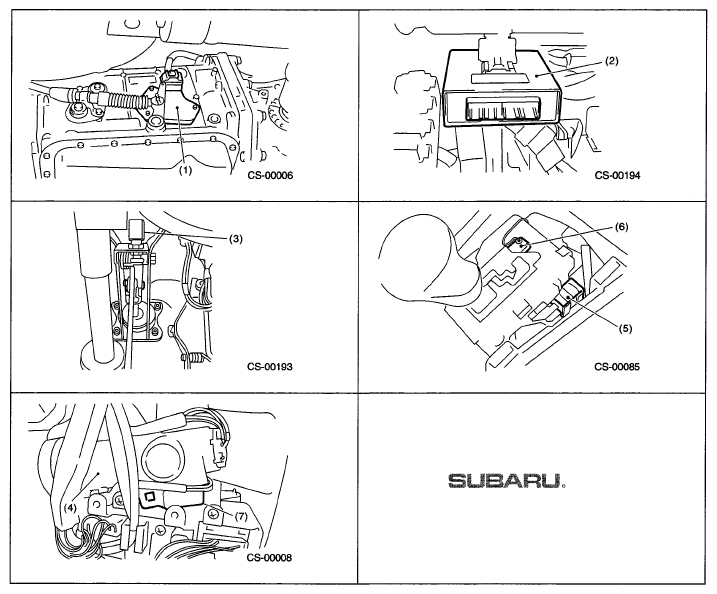 (1)
CS-00006

(2)
CS-00194

(3)
CS-00193

(6)
(5)
CS-00085

(4)
(7)
CS-00008

SUBARU.