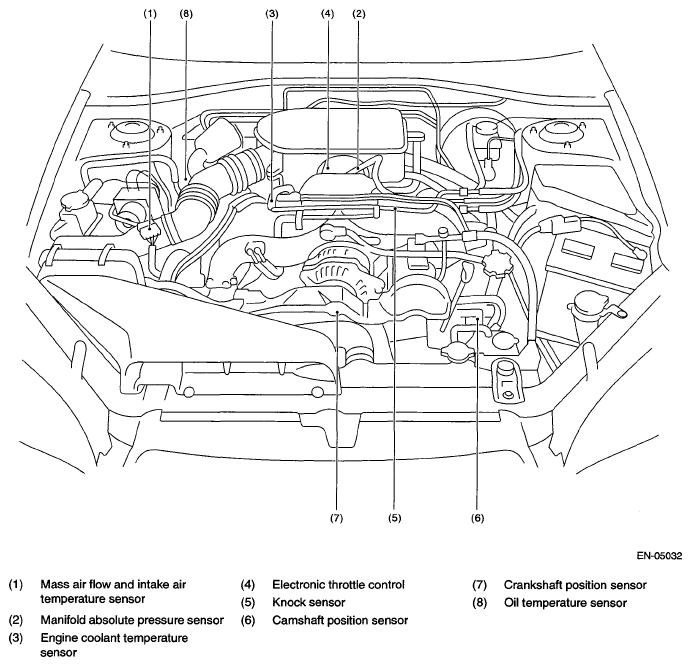 (1) (8) (3) (4) (2)

(7) (5) (6)

EN-05032

(1) Mass air flow and intake air temperature sensor
(2) Manifold absolute pressure sensor
(3) Engine coolant temperature sensor

(4) Electronic throttle control
(5) Knock sensor
(6) Camshaft position sensor

(7) Crankshaft position sensor
(8) Oil temperature sensor