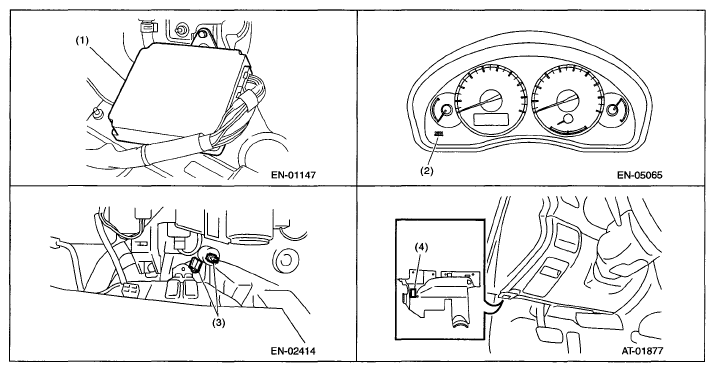 (1)

EN-01147

(2)

EN-05065

(3)

EN-02414

(4)

AT-01877