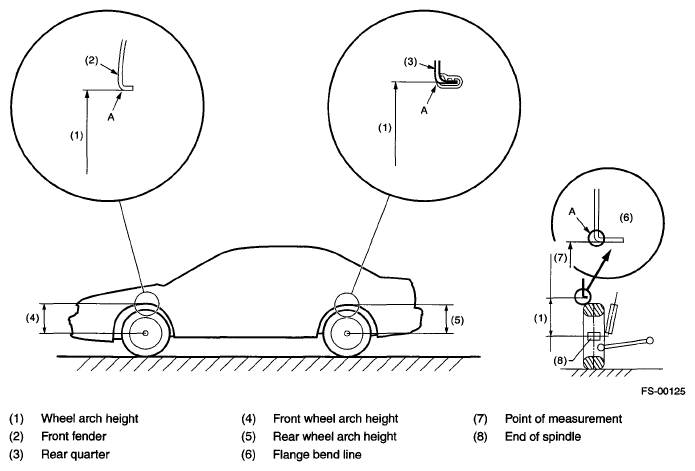 (2)

A

(1)

(3)

A

(1)

A

(6)

(7)

(1)

(8)

(4)

(5)

FS-00125

(1) Wheel arch height
(2) Front fender
(3) Rear quarter

(4) Front wheel arch height
(5) Rear wheel arch height
(6) Flange bend line

(7) Point of measurement
(8) End of spindle