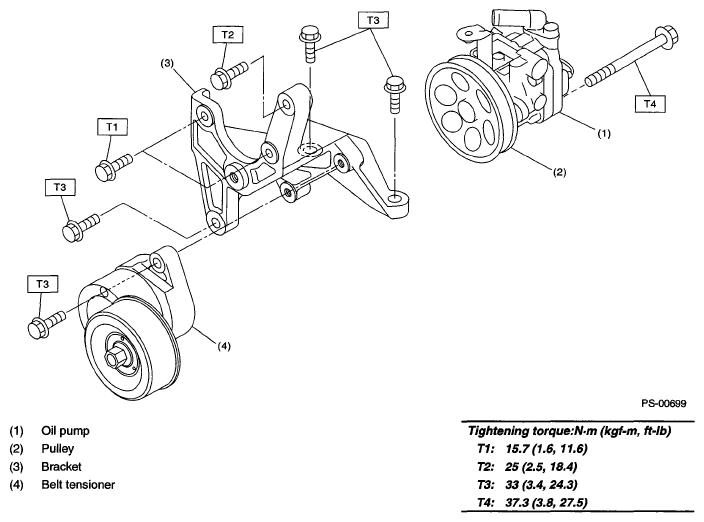 T2

T3

(3)

T1

T3

T3

T4

(1)

(2)

(4)

PS-00699

(1) Oil pump
(2) Pulley
(3) Bracket
(4) Belt tensioner

Tightening torque:N·m (kgf-m, ft-lb)
T1: 15.7 (1.6, 11.6)
T2: 25 (2.5, 18.4)
T3: 33 (3.4, 24.3)
T4: 37.3 (3.8, 27.5)