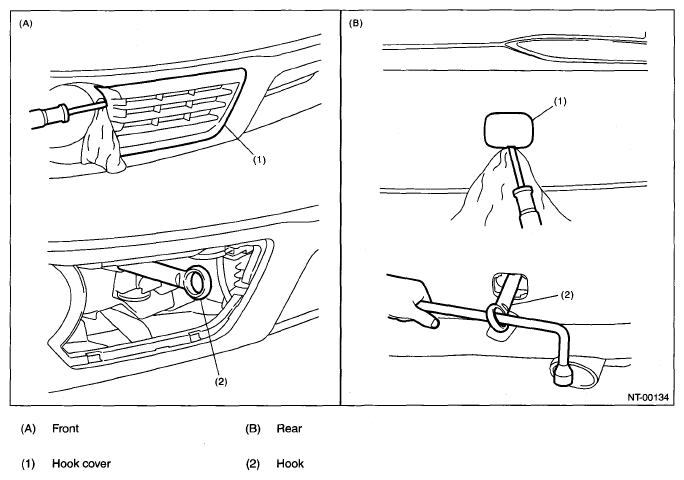 (A)

(1)

(2)

(B)

(1)

(2)

NT-00134

(A) Front

(B) Rear

(1) Hook cover

(2) Hook