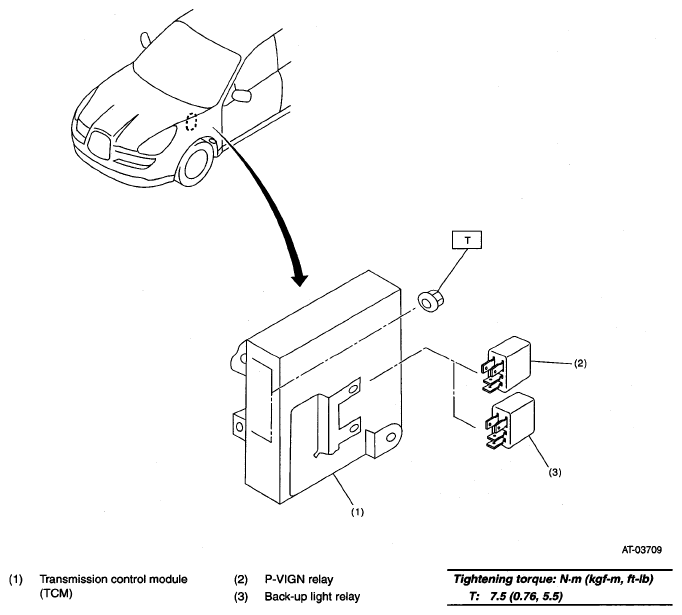 T

(2)

(3)

(1)

AT-03709

(1) Transmission control module (TCM)

(2) P-VIGN relay

(3) Back-up light relay

Tightening torque: N·m (kgf-m, ft-lb)
T: 7.5 (0.76, 5.5)