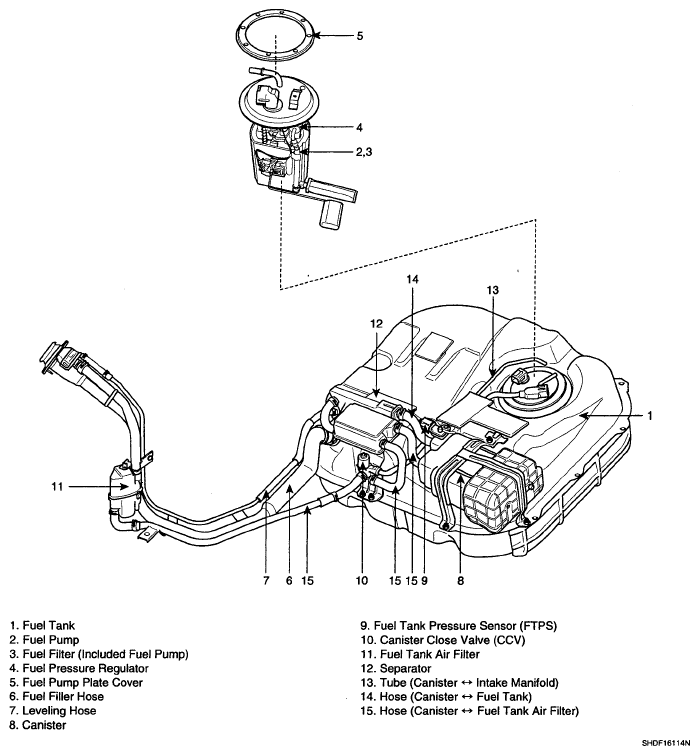 5

4

2,3

14

13

12

1

11

7 6 15 10 15 15 9 8

1. Fuel Tank
2. Fuel Pump
3. Fuel Filter (Included Fuel Pump)
4. Fuel Pressure Regulator
5. Fuel Pump Plate Cover
6. Fuel Filler Hose
7. Leveling Hose
8. Canister

9. Fuel Tank Pressure Sensor (FTPS)
10. Canister Close Valve (CCV)
11. Fuel Tank Air Filter
12. Separator
13. Tube (Canister ↔ Intake Manifold)
14. Hose (Canister ↔ Fuel Tank)
15. Hose (Canister ↔ Fuel Tank Air Filter)

SHDF16114N