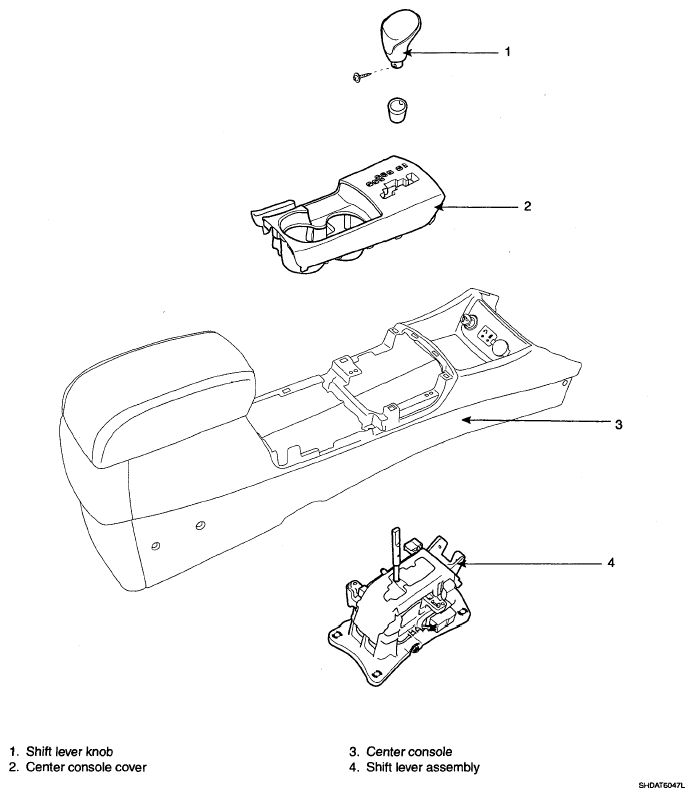 1

2

3

4

1. Shift lever knob
2. Center console cover

3. Center console
4. Shift lever assembly

SHDAT6047L