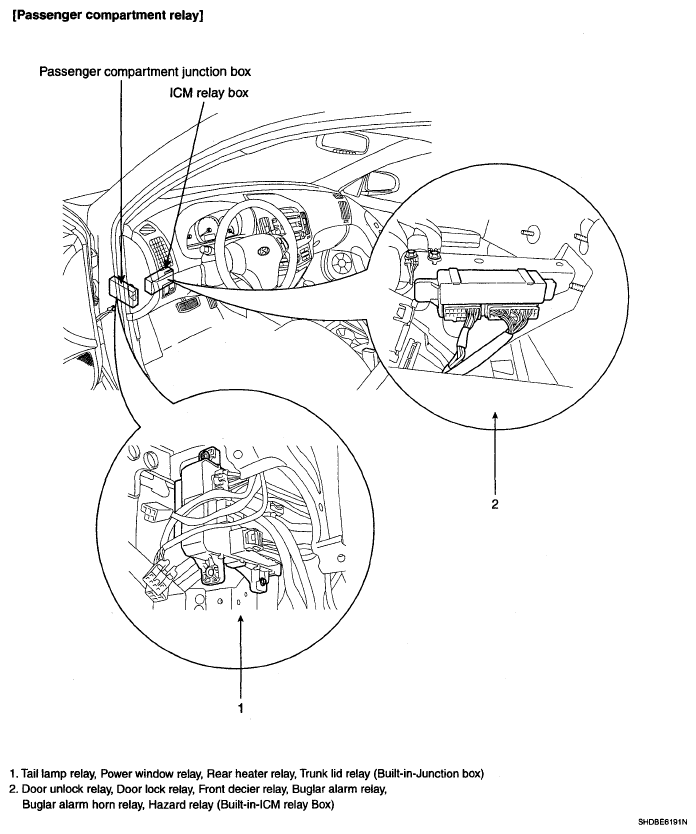 [Passenger compartment relay]

Passenger compartment junction box

ICM relay box

2

1

1. Tail lamp relay, Power window relay, Rear heater relay, Trunk lid relay (Built-in-Junction box)
2. Door unlock relay, Door lock relay, Front decier relay, Buglar alarm relay, Buglar alarm horn relay, Hazard relay (Built-in-ICM relay Box)

SHDBE6191N