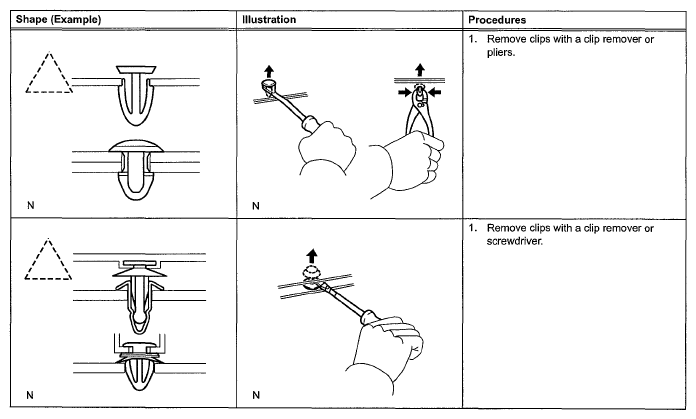 | Shape (Example) | Illustration | Procedures |
|---|---|---|
| N | N | 1. Remove clips with a clip remover or pliers. |
| N | N | 1. Remove clips with a clip remover or screwdriver. |