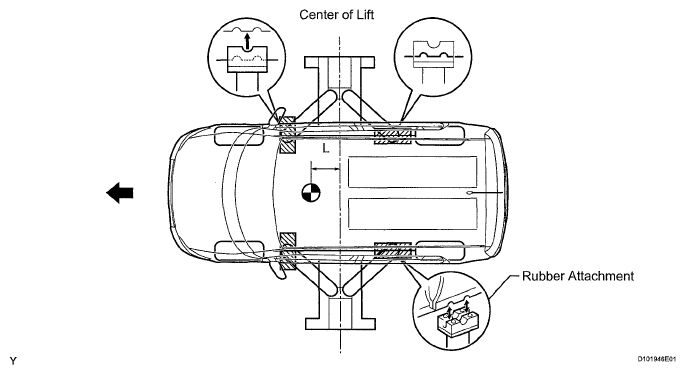 Center of Lift

L

Rubber Attachment

Y

D101946E01