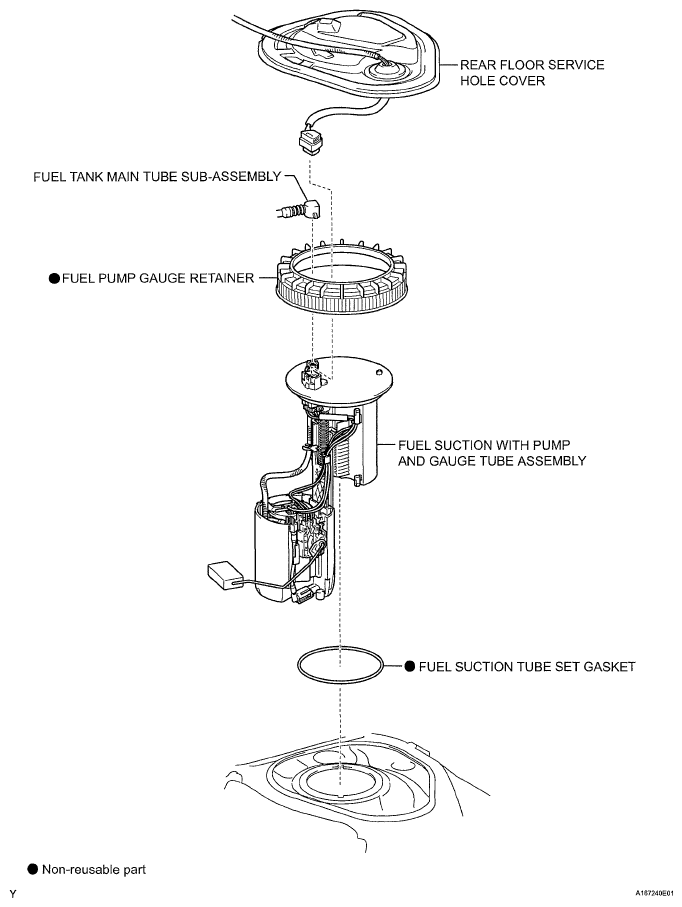 REAR FLOOR SERVICE HOLE COVER

FUEL TANK MAIN TUBE SUB-ASSEMBLY

● FUEL PUMP GAUGE RETAINER

FUEL SUCTION WITH PUMP AND GAUGE TUBE ASSEMBLY

● FUEL SUCTION TUBE SET GASKET

● Non-reusable part

Y

A187240E01