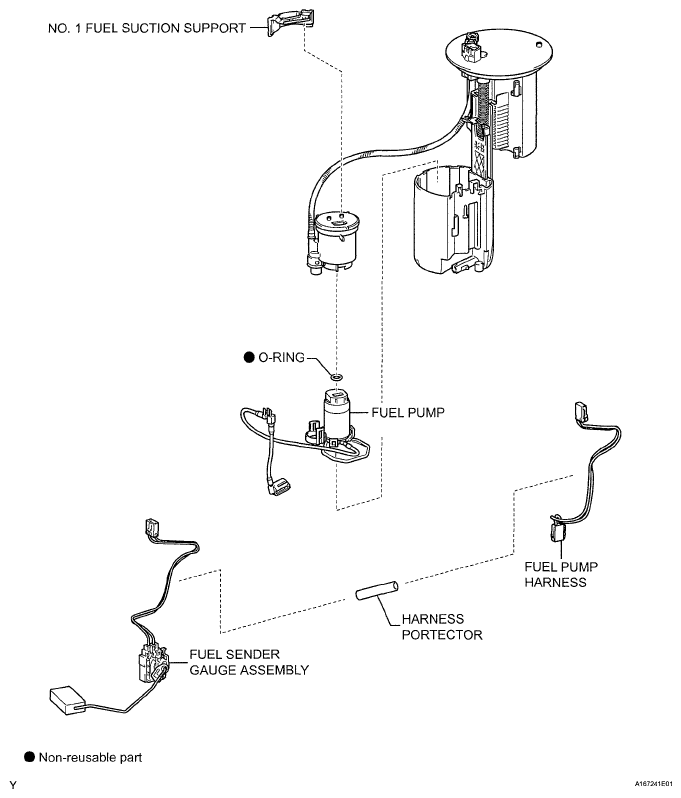 NO. 1 FUEL SUCTION SUPPORT

● O-RING

FUEL PUMP

FUEL PUMP HARNESS

HARNESS PORTECTOR

FUEL SENDER GAUGE ASSEMBLY

● Non-reusable part

Y

A167241E01