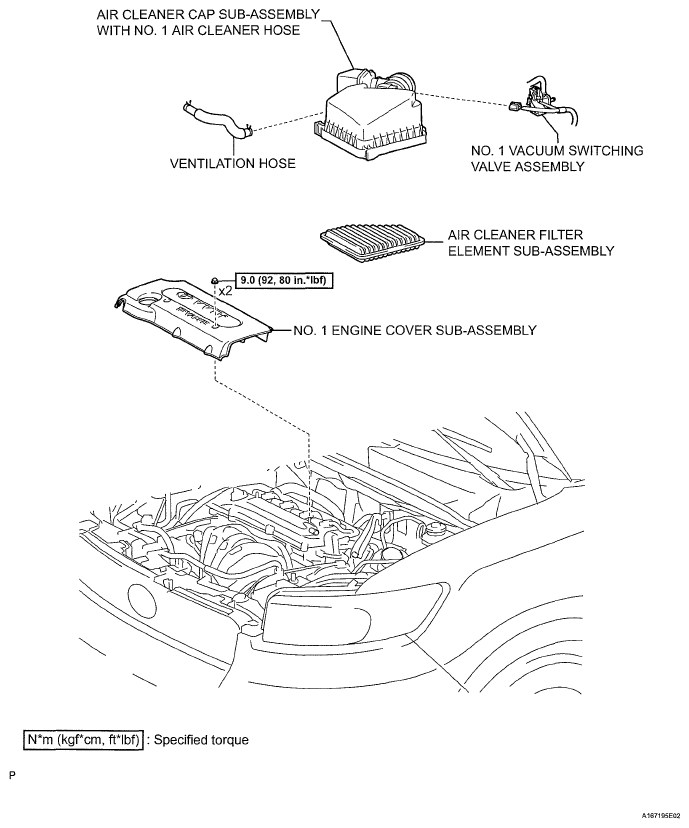 AIR CLEANER CAP SUB-ASSEMBLY WITH NO. 1 AIR CLEANER HOSE

VENTILATION HOSE

NO. 1 VACUUM SWITCHING VALVE ASSEMBLY

AIR CLEANER FILTER ELEMENT SUB-ASSEMBLY

9.0 (92, 80 in.*lbf)

x2

NO. 1 ENGINE COVER SUB-ASSEMBLY

N*m (kgf*cm, ft*lbf) : Specified torque

P

A167195E02