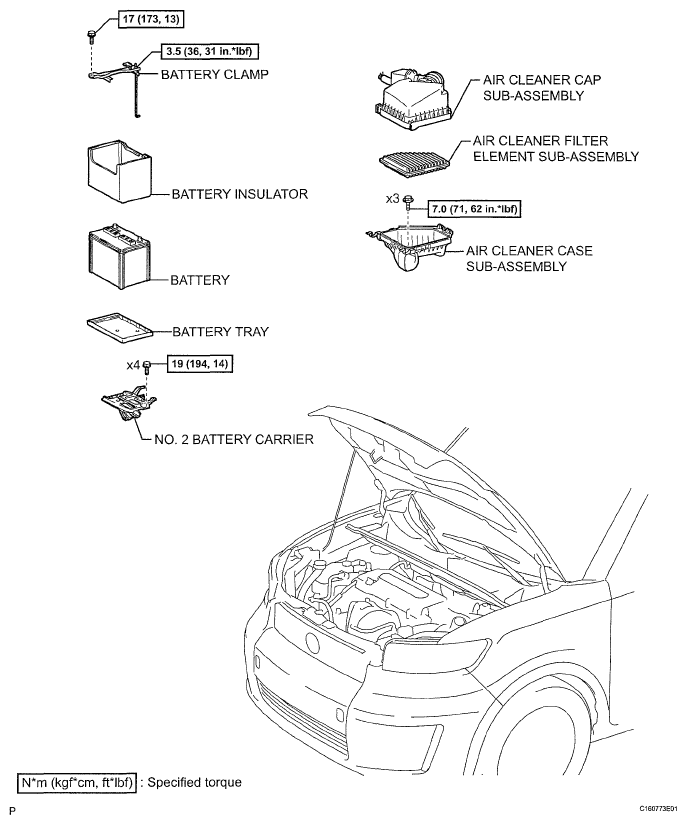 17 (173, 13)

3.5 (36, 31 in.*lbf)

BATTERY CLAMP

BATTERY INSULATOR

BATTERY

BATTERY TRAY

x4

19 (194, 14)

NO. 2 BATTERY CARRIER

AIR CLEANER CAP SUB-ASSEMBLY

AIR CLEANER FILTER ELEMENT SUB-ASSEMBLY

x3

7.0 (71, 62 in.*lbf)

AIR CLEANER CASE SUB-ASSEMBLY

N*m (kgf*cm, ft*lbf) : Specified torque

P

C160773E01