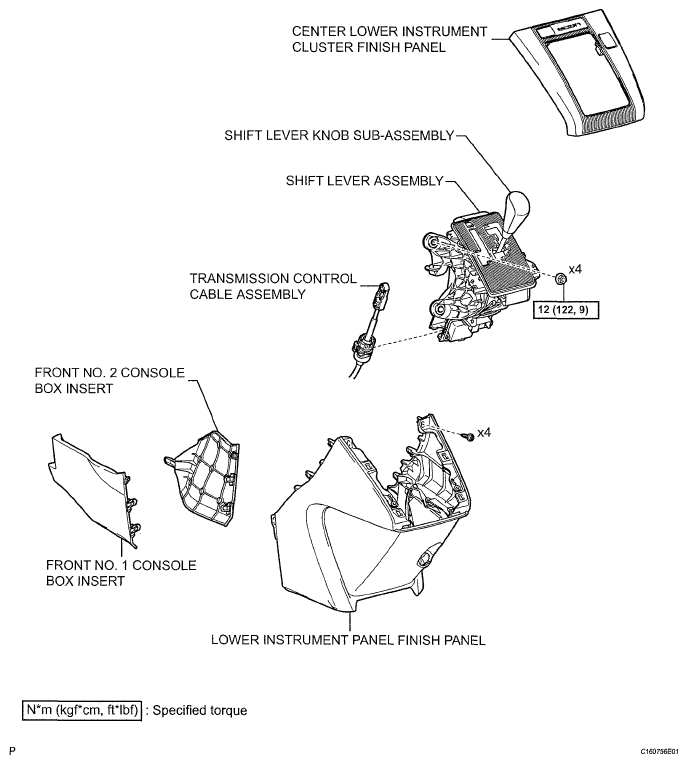 CENTER LOWER INSTRUMENT CLUSTER FINISH PANEL

SHIFT LEVER KNOB SUB-ASSEMBLY

SHIFT LEVER ASSEMBLY

TRANSMISSION CONTROL CABLE ASSEMBLY

x4

12 (122, 9)

FRONT NO. 2 CONSOLE BOX INSERT

x4

FRONT NO. 1 CONSOLE BOX INSERT

LOWER INSTRUMENT PANEL FINISH PANEL

N*m (kgf*cm, ft*lbf) : Specified torque

P

C160756E01