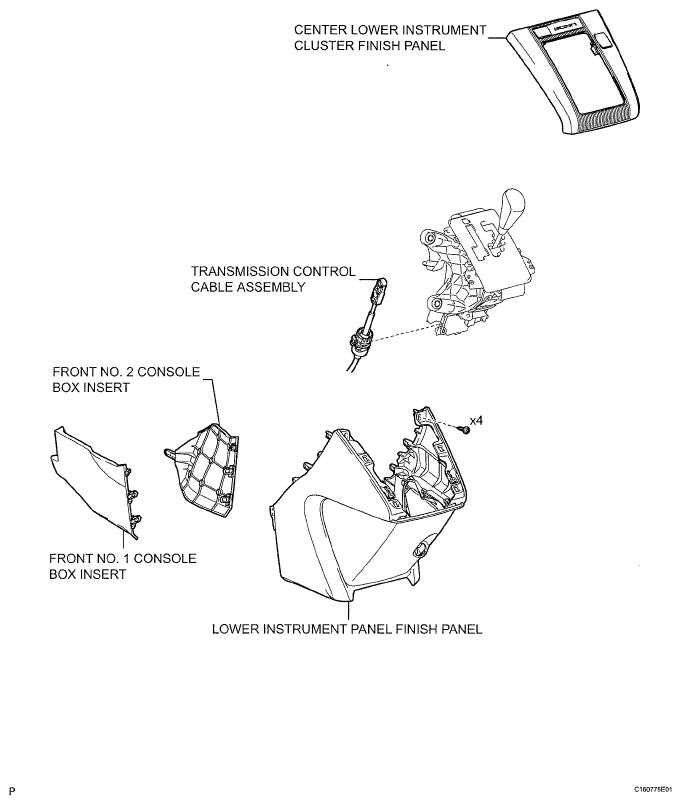 CENTER LOWER INSTRUMENT CLUSTER FINISH PANEL

TRANSMISSION CONTROL CABLE ASSEMBLY

FRONT NO. 2 CONSOLE BOX INSERT

x4

FRONT NO. 1 CONSOLE BOX INSERT

LOWER INSTRUMENT PANEL FINISH PANEL

P

C160775E01