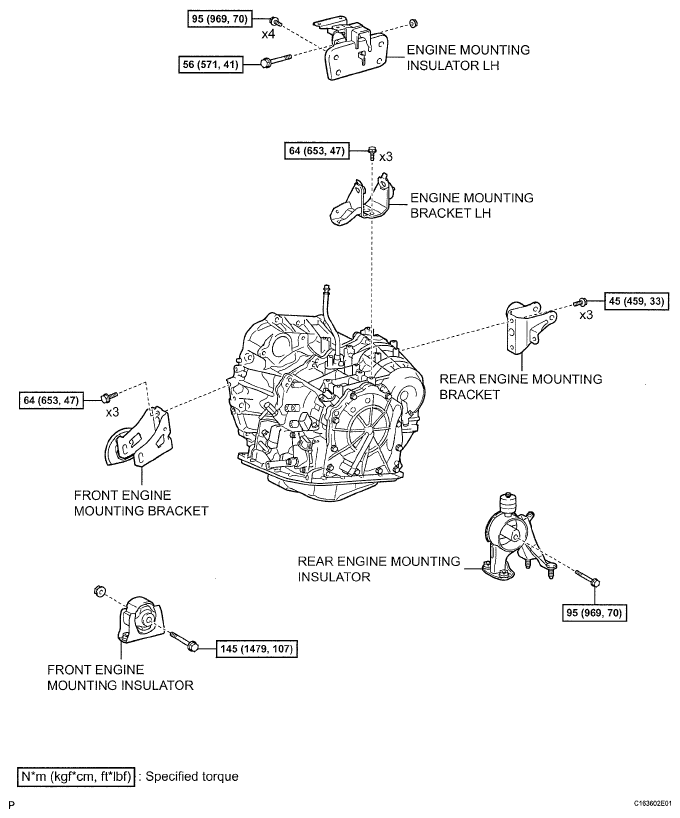 95 (969, 70)
x4
56 (571, 41)
ENGINE MOUNTING INSULATOR LH

64 (653, 47)
x3
ENGINE MOUNTING BRACKET LH

45 (459, 33)
x3
REAR ENGINE MOUNTING BRACKET

64 (653, 47)
x3
FRONT ENGINE MOUNTING BRACKET

REAR ENGINE MOUNTING INSULATOR
95 (969, 70)

145 (1479, 107)
FRONT ENGINE MOUNTING INSULATOR

N*m (kgf*cm, ft*lbf) : Specified torque

P
C163602E01