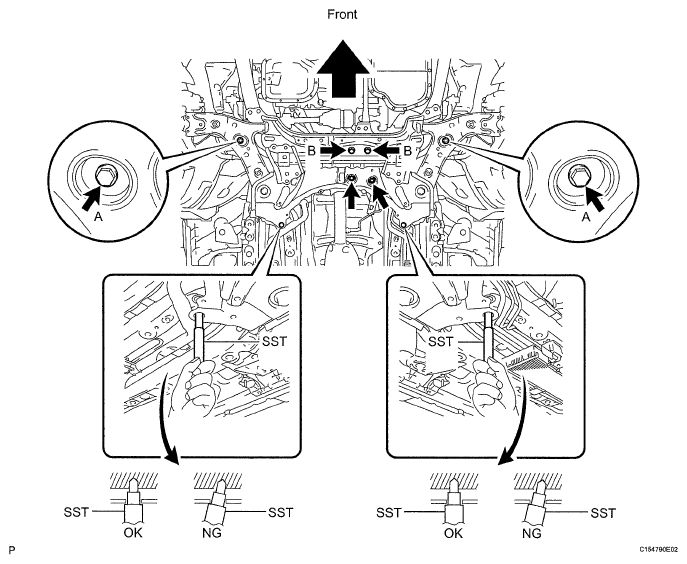 Front

B

B

A

A

SST

SST

SST

SST

OK

NG

SST

SST

OK

NG

P

C154790E02