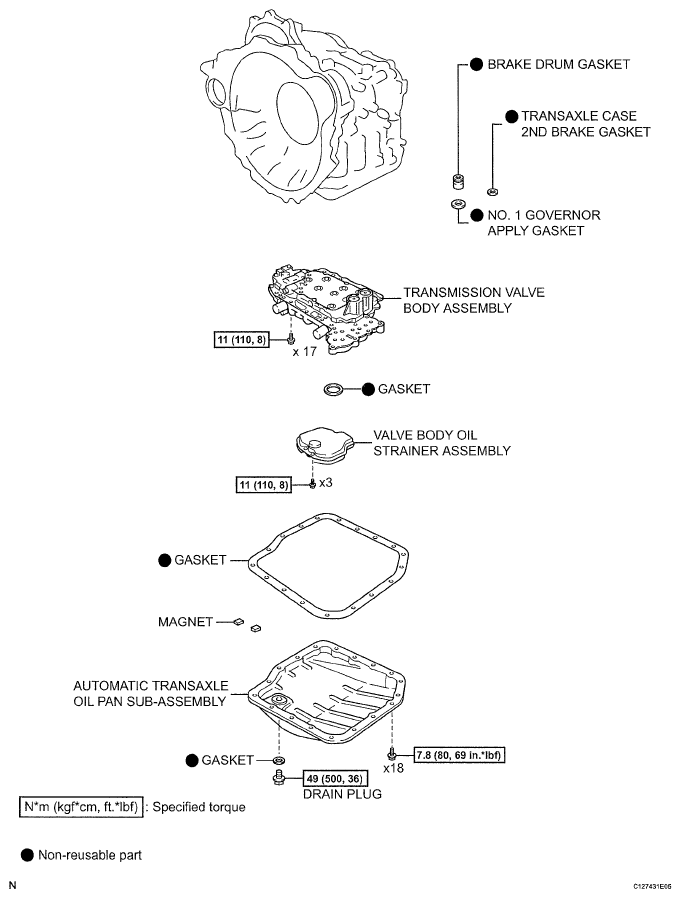 ● BRAKE DRUM GASKET

● TRANSAXLE CASE 2ND BRAKE GASKET

● NO. 1 GOVERNOR APPLY GASKET

TRANSMISSION VALVE BODY ASSEMBLY

11 (110, 8)

x 17

● GASKET

VALVE BODY OIL STRAINER ASSEMBLY

11 (110, 8)

x3

● GASKET

MAGNET

AUTOMATIC TRANSAXLE OIL PAN SUB-ASSEMBLY

● GASKET

7.8 (80, 69 in.*lbf)

x18

49 (500, 36)

DRAIN PLUG

N*m (kgf*cm, ft.*lbf) : Specified torque

● Non-reusable part

N

C127431E05