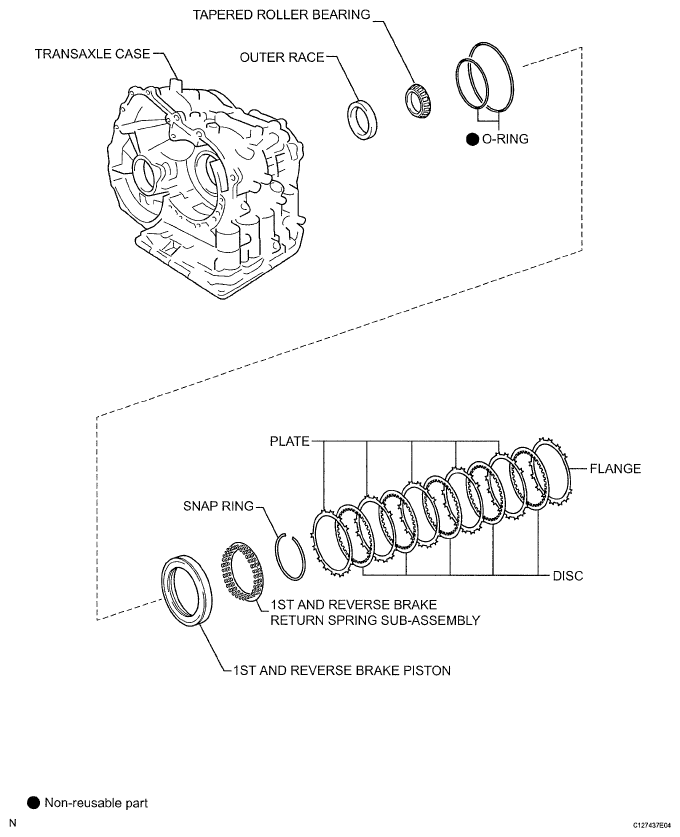 TAPERED ROLLER BEARING

TRANSAXLE CASE

OUTER RACE

● O-RING

PLATE

FLANGE

SNAP RING

DISC

1ST AND REVERSE BRAKE RETURN SPRING SUB-ASSEMBLY

1ST AND REVERSE BRAKE PISTON

● Non-reusable part

N

C127437E04