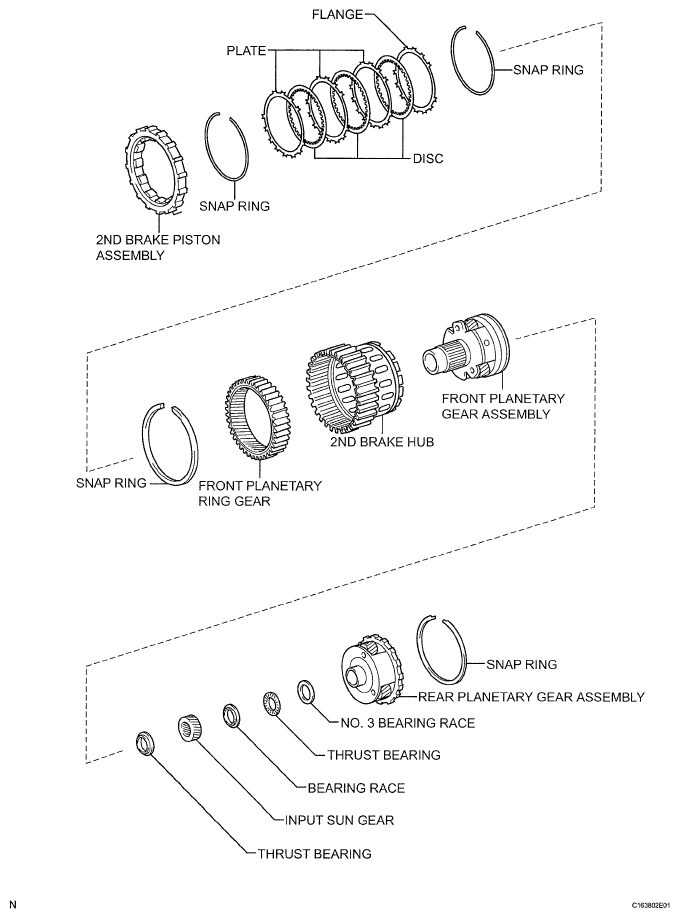 FLANGE
PLATE
SNAP RING
DISC
SNAP RING
2ND BRAKE PISTON ASSEMBLY
FRONT PLANETARY GEAR ASSEMBLY
2ND BRAKE HUB
SNAP RING
FRONT PLANETARY RING GEAR
SNAP RING
REAR PLANETARY GEAR ASSEMBLY
NO. 3 BEARING RACE
THRUST BEARING
BEARING RACE
INPUT SUN GEAR
THRUST BEARING
N
C163802E01