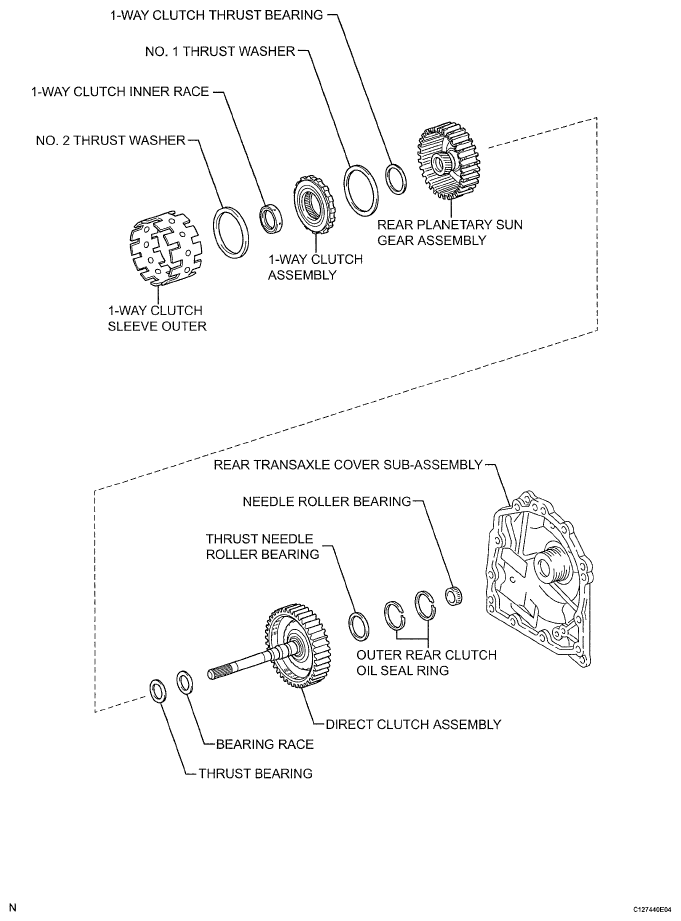 1-WAY CLUTCH THRUST BEARING

NO. 1 THRUST WASHER

1-WAY CLUTCH INNER RACE

NO. 2 THRUST WASHER

REAR PLANETARY SUN GEAR ASSEMBLY

1-WAY CLUTCH ASSEMBLY

1-WAY CLUTCH SLEEVE OUTER

REAR TRANSAXLE COVER SUB-ASSEMBLY

NEEDLE ROLLER BEARING

THRUST NEEDLE ROLLER BEARING

OUTER REAR CLUTCH OIL SEAL RING

DIRECT CLUTCH ASSEMBLY

BEARING RACE

THRUST BEARING

N

C127440E04