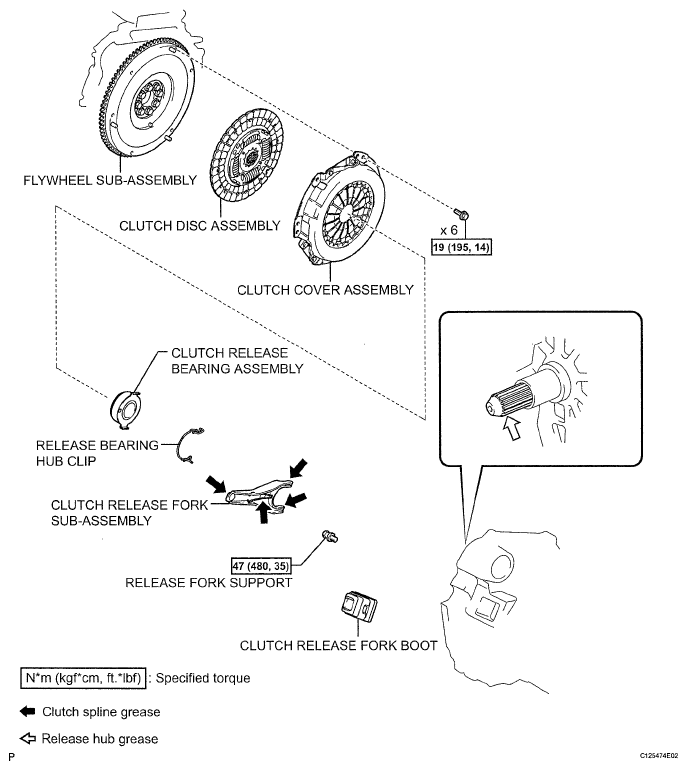 FLYWHEEL SUB-ASSEMBLY

CLUTCH DISC ASSEMBLY

x 6

19 (195, 14)

CLUTCH COVER ASSEMBLY

CLUTCH RELEASE BEARING ASSEMBLY

RELEASE BEARING HUB CLIP

CLUTCH RELEASE FORK SUB-ASSEMBLY

47 (480, 35)

RELEASE FORK SUPPORT

CLUTCH RELEASE FORK BOOT

N*m (kgf*cm, ft.*lbf) : Specified torque

Clutch spline grease

Release hub grease

P

C125474E02