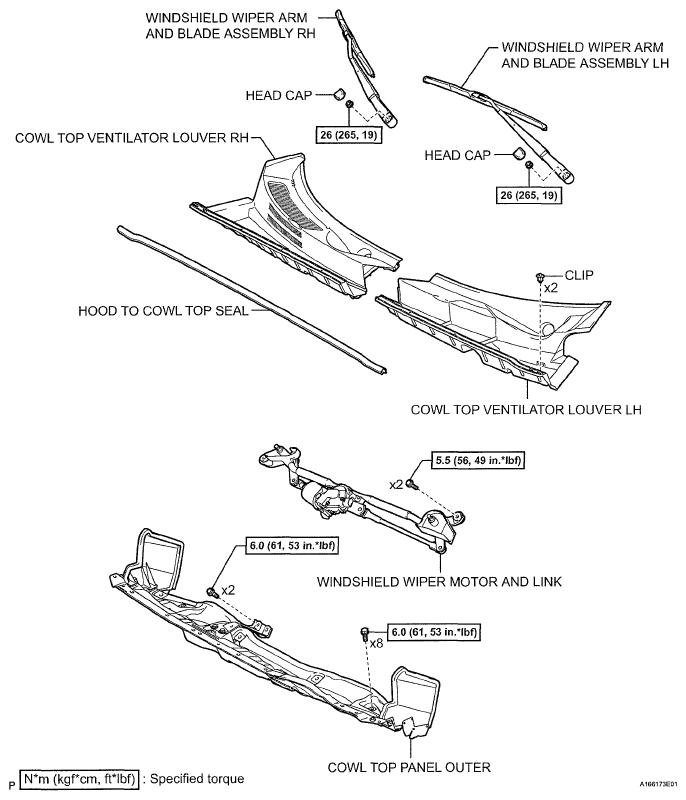 WINDSHIELD WIPER ARM AND BLADE ASSEMBLY RH

WINDSHIELD WIPER ARM AND BLADE ASSEMBLY LH

HEAD CAP

26 (265, 19)

COWL TOP VENTILATOR LOUVER RH

HEAD CAP

26 (265, 19)

CLIP

x2

HOOD TO COWL TOP SEAL

COWL TOP VENTILATOR LOUVER LH

5.5 (56, 49 in.*lbf)

x2

6.0 (61, 53 in.*lbf)

x2

WINDSHIELD WIPER MOTOR AND LINK

6.0 (61, 53 in.*lbf)

x8

COWL TOP PANEL OUTER

P N*m (kgf*cm, ft*lbf) : Specified torque

A166173E01