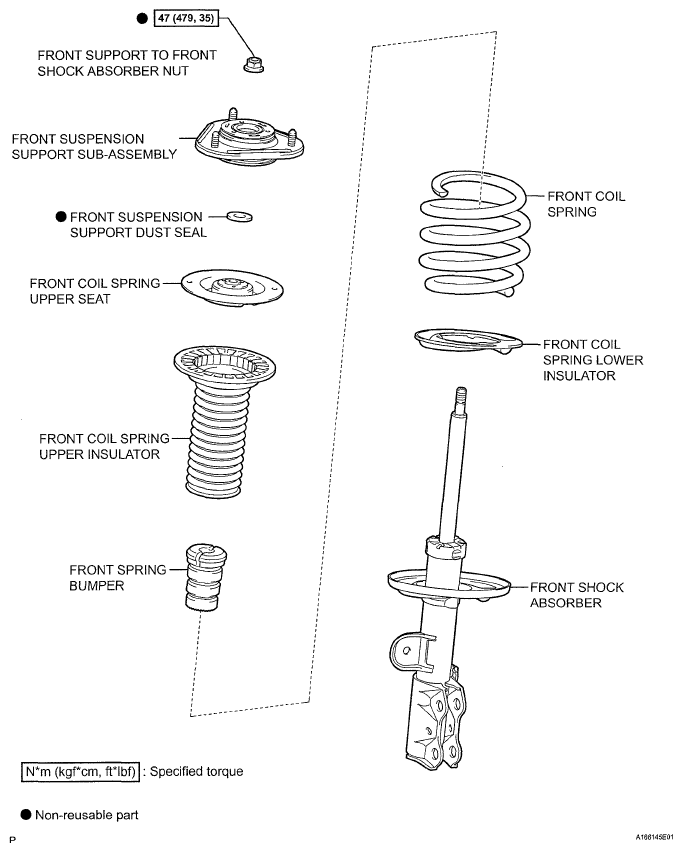 ● 47 (479, 35)

FRONT SUPPORT TO FRONT SHOCK ABSORBER NUT

FRONT SUSPENSION SUPPORT SUB-ASSEMBLY

● FRONT SUSPENSION SUPPORT DUST SEAL

FRONT COIL SPRING UPPER SEAT

FRONT COIL SPRING UPPER INSULATOR

FRONT SPRING BUMPER

FRONT COIL SPRING

FRONT COIL SPRING LOWER INSULATOR

FRONT SHOCK ABSORBER

N*m (kgf*cm, ft*lbf) : Specified torque

● Non-reusable part

P

A168145E01