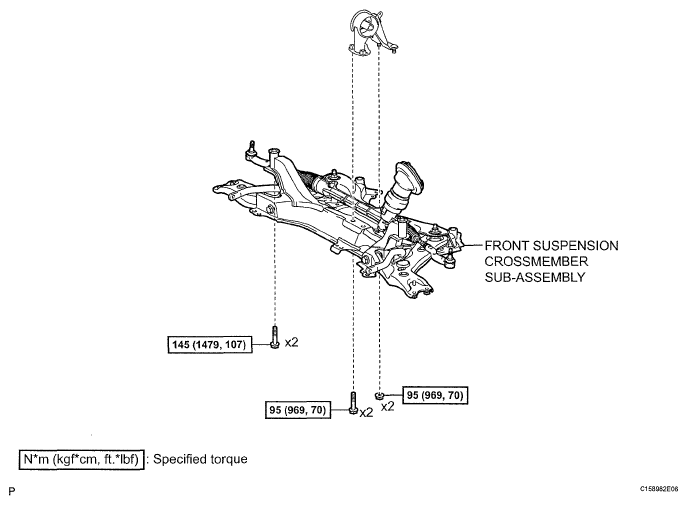 FRONT SUSPENSION CROSSMEMBER SUB-ASSEMBLY

145 (1479, 107) x2

95 (969, 70) x2

x2 95 (969, 70)

N*m (kgf*cm, ft.*lbf) : Specified torque

P

C158982E06