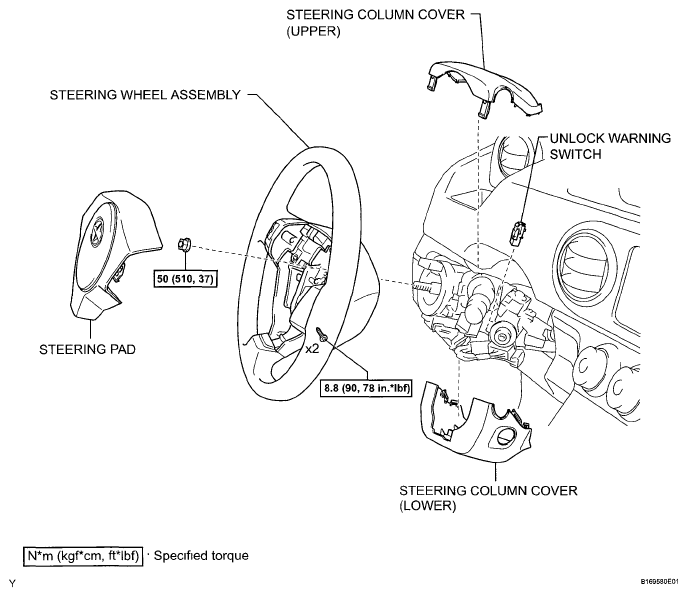 STEERING COLUMN COVER (UPPER)

STEERING WHEEL ASSEMBLY

UNLOCK WARNING SWITCH

50 (510, 37)

STEERING PAD

x2

8.8 (90, 78 in.*lbf)

STEERING COLUMN COVER (LOWER)

N*m (kgf*cm, ft*lbf) : Specified torque

Y

B169580E01