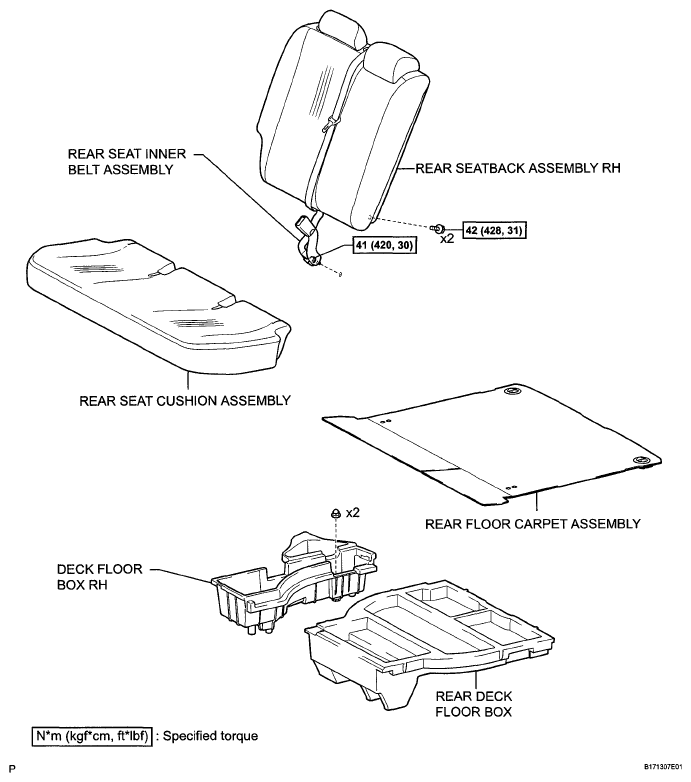 REAR SEAT INNER BELT ASSEMBLY

REAR SEATBACK ASSEMBLY RH

42 (428, 31)

x2

41 (420, 30)

REAR SEAT CUSHION ASSEMBLY

REAR FLOOR CARPET ASSEMBLY

x2

DECK FLOOR BOX RH

REAR DECK FLOOR BOX

N*m (kgf*cm, ft*lbf) : Specified torque

P

B171307E01