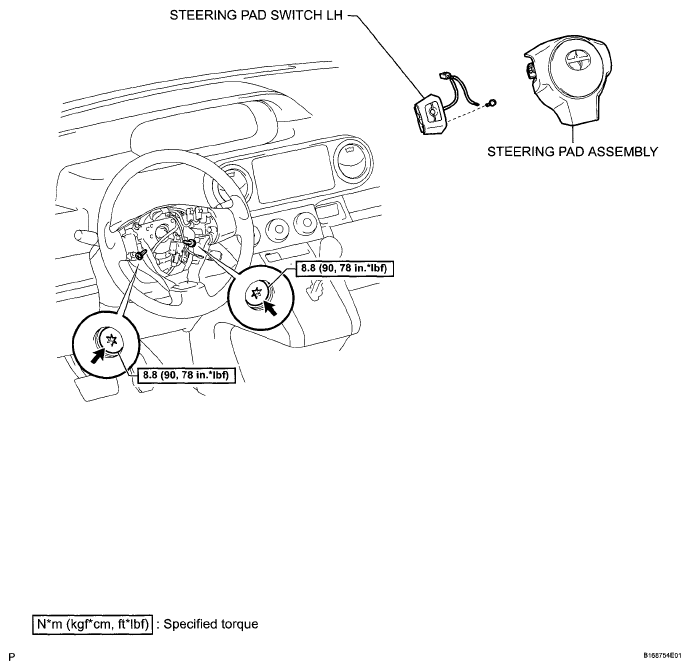 STEERING PAD SWITCH LH

STEERING PAD ASSEMBLY

8.8 (90, 78 in.*lbf)

8.8 (90, 78 in.*lbf)

N*m (kgf*cm, ft*lbf) : Specified torque

P

B168754E01