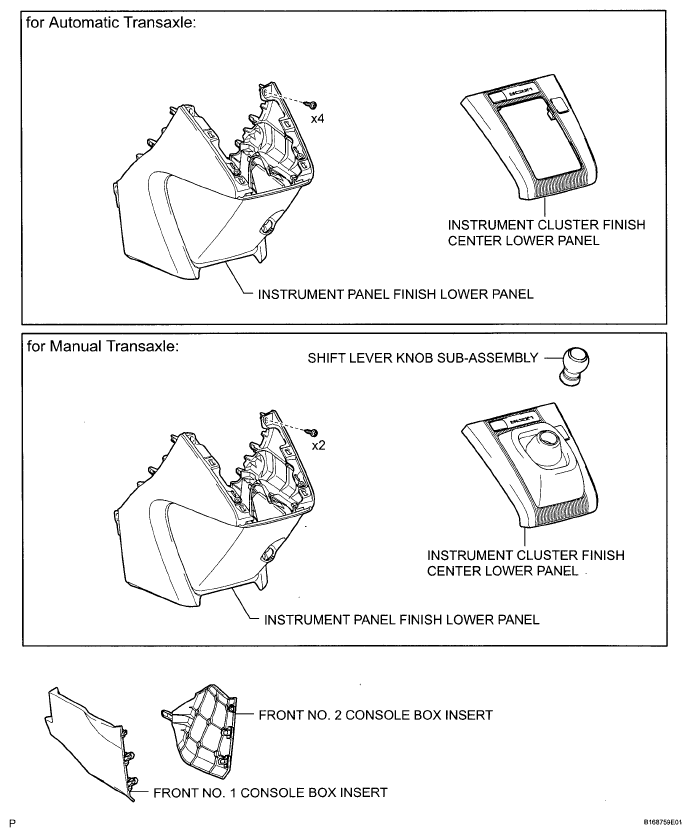 for Automatic Transaxle:

x4

INSTRUMENT CLUSTER FINISH CENTER LOWER PANEL

INSTRUMENT PANEL FINISH LOWER PANEL

for Manual Transaxle:

SHIFT LEVER KNOB SUB-ASSEMBLY

x2

INSTRUMENT CLUSTER FINISH CENTER LOWER PANEL

INSTRUMENT PANEL FINISH LOWER PANEL

FRONT NO. 2 CONSOLE BOX INSERT

FRONT NO. 1 CONSOLE BOX INSERT

P

B168759E01