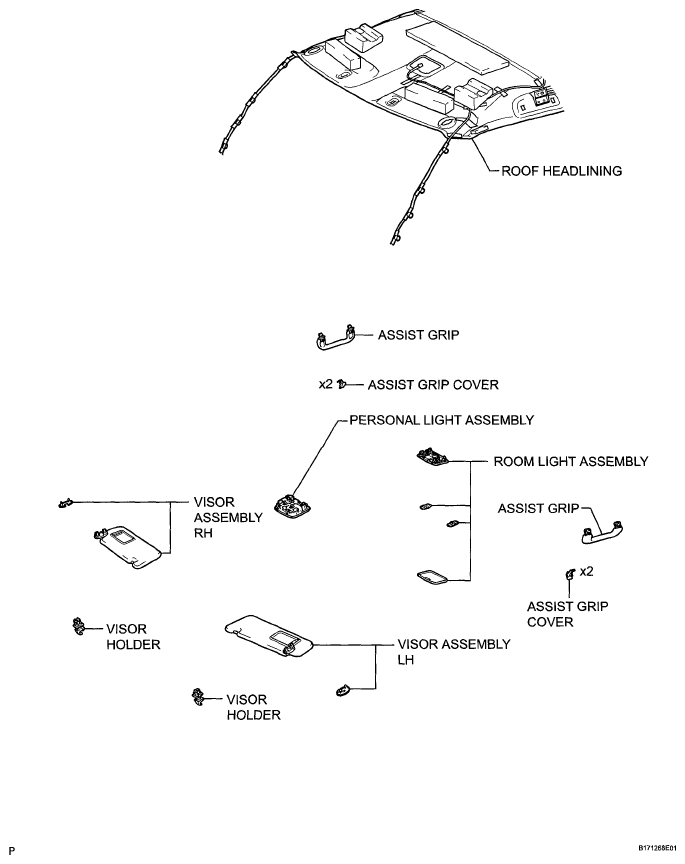 ROOF HEADLINING

ASSIST GRIP

x2 ASSIST GRIP COVER

PERSONAL LIGHT ASSEMBLY

ROOM LIGHT ASSEMBLY

VISOR ASSEMBLY RH

ASSIST GRIP

x2

ASSIST GRIP COVER

VISOR HOLDER

VISOR ASSEMBLY LH

VISOR HOLDER

P

B171268E01