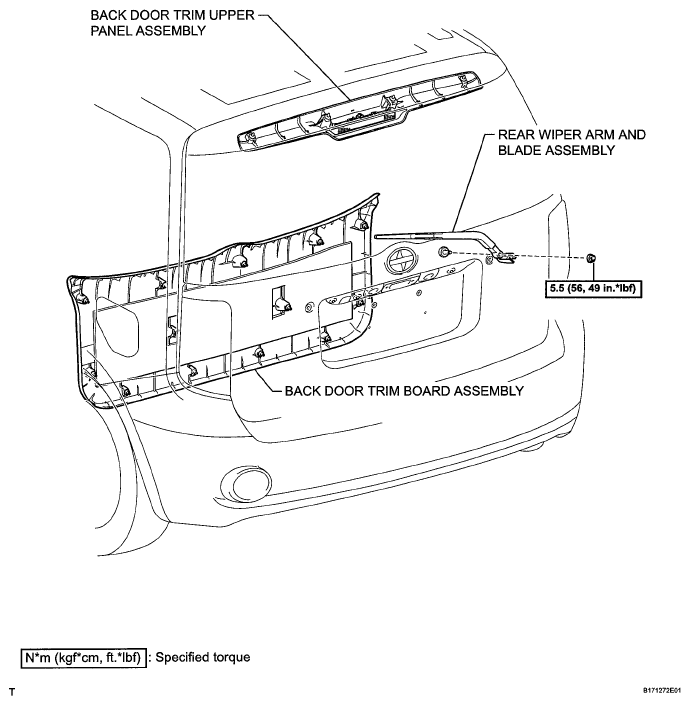 BACK DOOR TRIM UPPER PANEL ASSEMBLY

REAR WIPER ARM AND BLADE ASSEMBLY

5.5 (56, 49 in.*lbf)

BACK DOOR TRIM BOARD ASSEMBLY

N*m (kgf*cm, ft.*lbf) : Specified torque

T

B171272E01