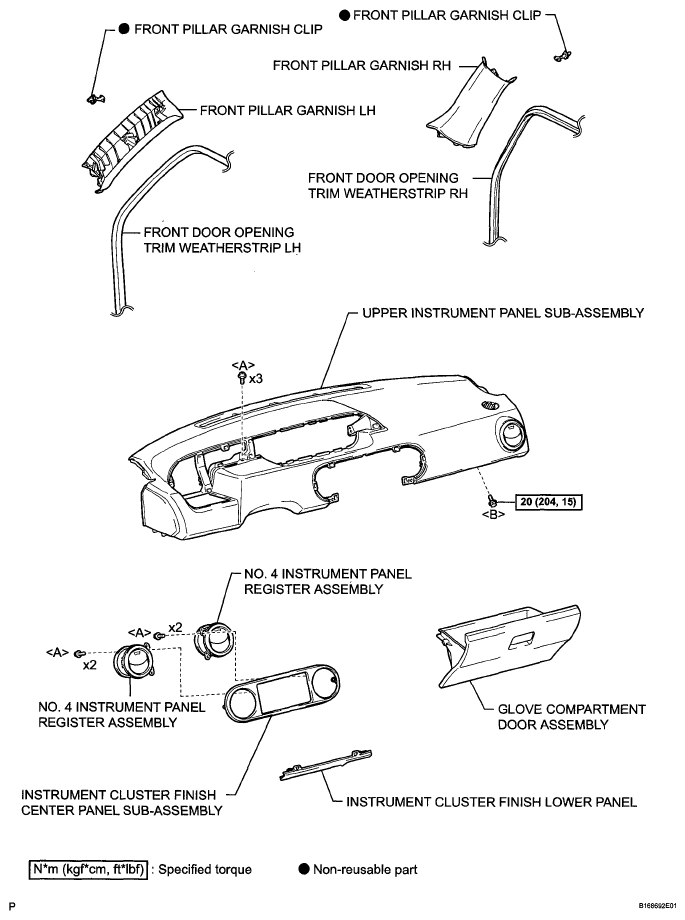 ● FRONT PILLAR GARNISH CLIP

● FRONT PILLAR GARNISH CLIP

FRONT PILLAR GARNISH RH

FRONT PILLAR GARNISH LH

FRONT DOOR OPENING TRIM WEATHERSTRIP RH

FRONT DOOR OPENING TRIM WEATHERSTRIP LH

UPPER INSTRUMENT PANEL SUB-ASSEMBLY

<A> x3

20 (204, 15)

<B>

NO. 4 INSTRUMENT PANEL REGISTER ASSEMBLY

<A> x2

<A> x2

NO. 4 INSTRUMENT PANEL REGISTER ASSEMBLY

GLOVE COMPARTMENT DOOR ASSEMBLY

INSTRUMENT CLUSTER FINISH CENTER PANEL SUB-ASSEMBLY

INSTRUMENT CLUSTER FINISH LOWER PANEL

N*m (kgf*cm, ft*lbf) : Specified torque

● Non-reusable part

P

B168692E01