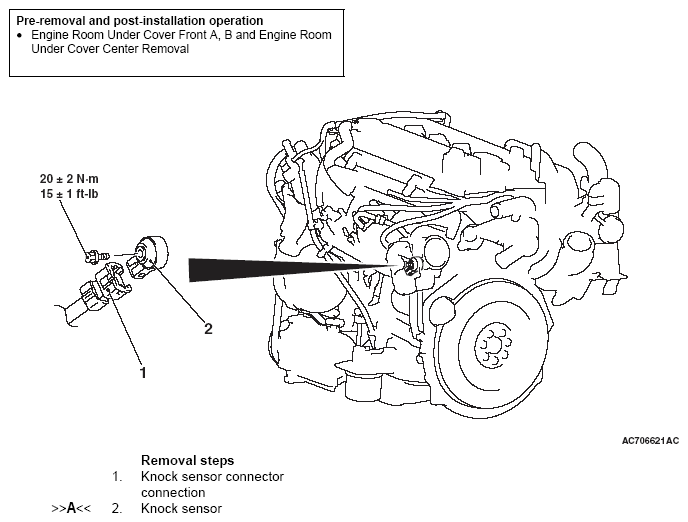 Pre-removal and post-installation operation
• Engine Room Under Cover Front A, B and Engine Room Under Cover Center Removal

20 ± 2 N·m
15 ± 1 ft-lb

2

1

AC706621AC

Removal steps
1. Knock sensor connector connection
>>A<< 2. Knock sensor