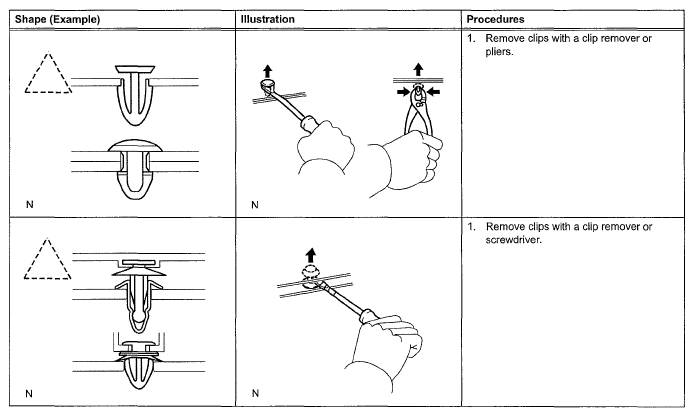 | Shape (Example) | Illustration | Procedures |
|---|---|---|
| N | N | 1. Remove clips with a clip remover or pliers. |
| N | N | 1. Remove clips with a clip remover or screwdriver. |