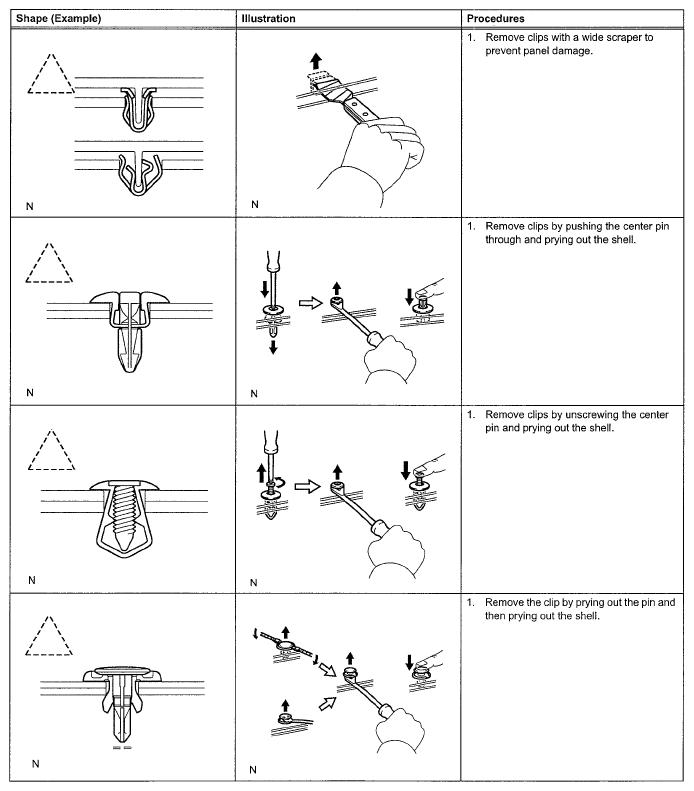 | Shape (Example) | Illustration | Procedures |
|---|---|---|
| N | N | 1. Remove clips with a wide scraper to prevent panel damage. |
| N | N | 1. Remove clips by pushing the center pin through and prying out the shell. |
| N | N | 1. Remove clips by unscrewing the center pin and prying out the shell. |
| N | N | 1. Remove the clip by prying out the pin and then prying out the shell. |