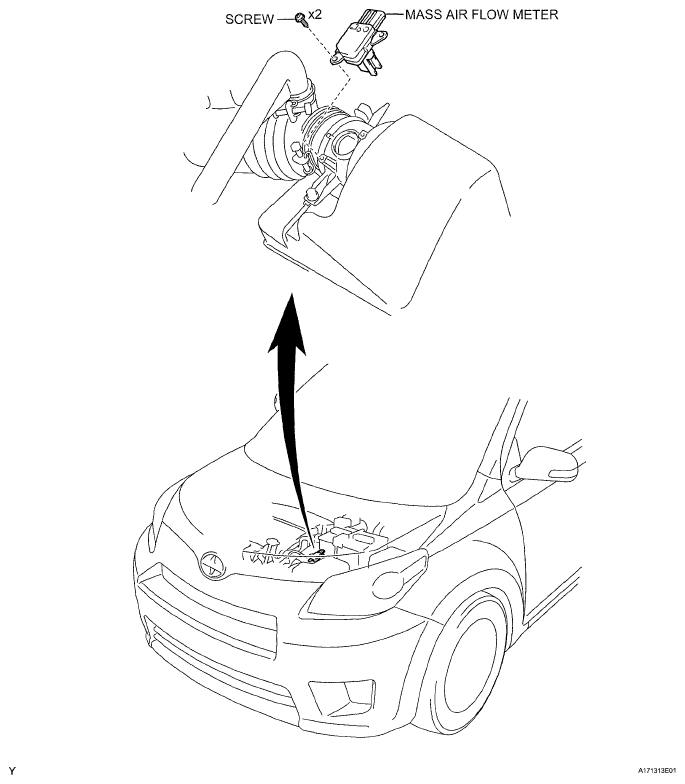 SCREW x2
MASS AIR FLOW METER

Y

A171313E01