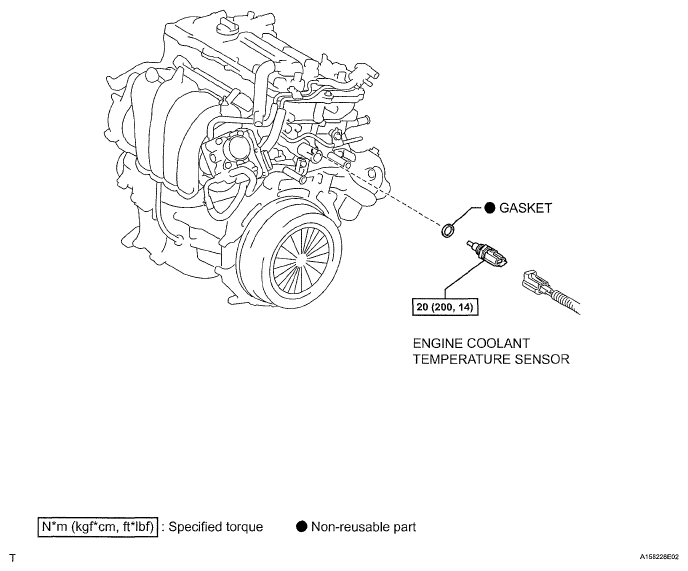 ● GASKET

20 (200, 14)

ENGINE COOLANT TEMPERATURE SENSOR

N*m (kgf*cm, ft*lbf) : Specified torque ● Non-reusable part

T

A158228E02