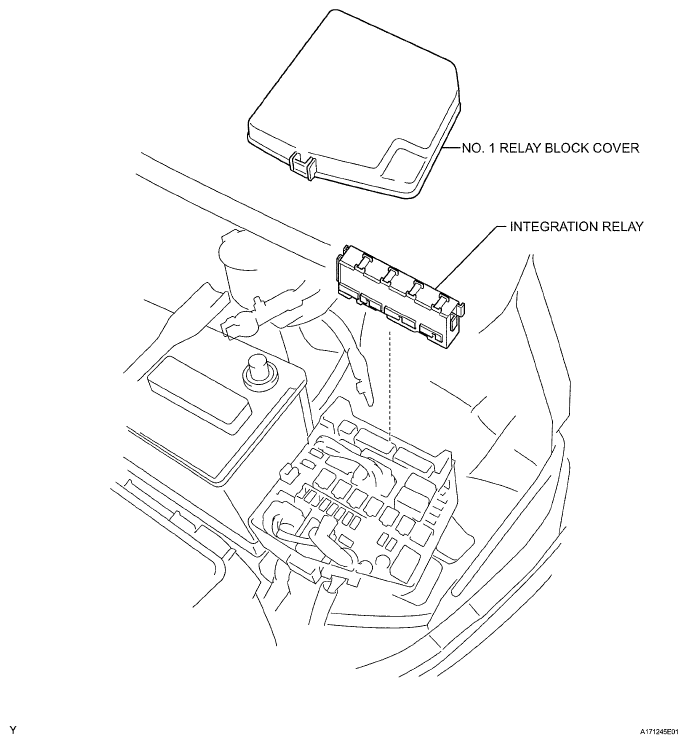 NO. 1 RELAY BLOCK COVER

INTEGRATION RELAY

Y

A171245E01