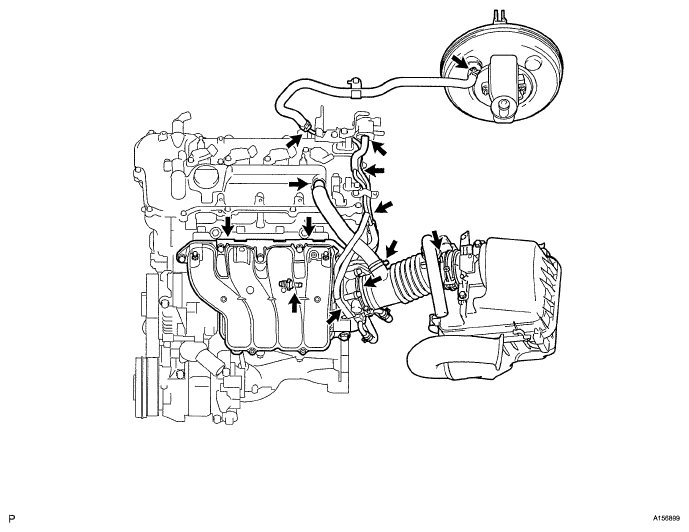 P

A156899