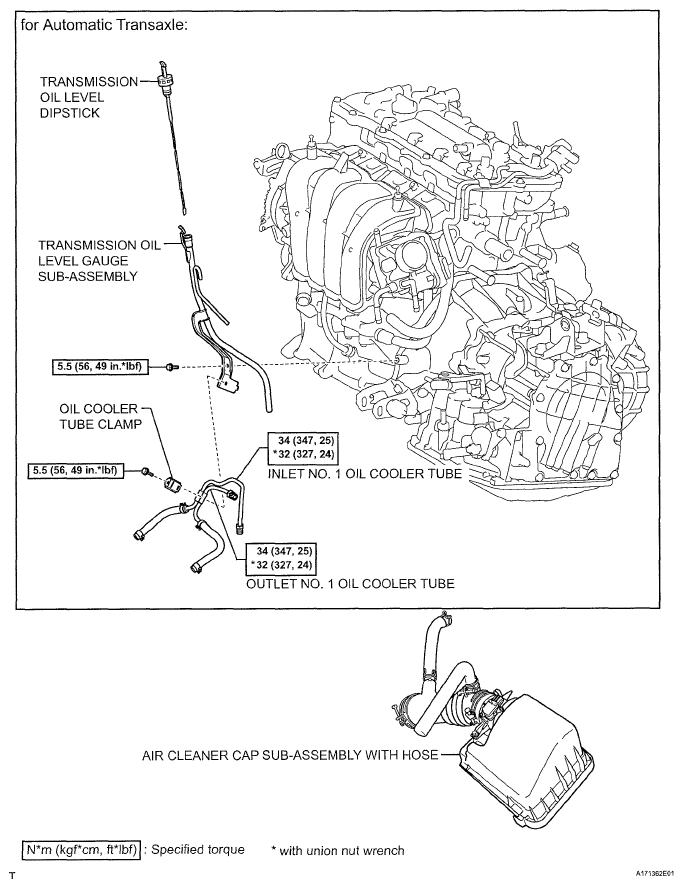 for Automatic Transaxle:

TRANSMISSION OIL LEVEL DIPSTICK

TRANSMISSION OIL LEVEL GAUGE SUB-ASSEMBLY

5.5 (56, 49 in.*lbf)

OIL COOLER TUBE CLAMP

5.5 (56, 49 in.*lbf)

34 (347, 25)
*32 (327, 24)

INLET NO. 1 OIL COOLER TUBE

34 (347, 25)
*32 (327, 24)

OUTLET NO. 1 OIL COOLER TUBE

AIR CLEANER CAP SUB-ASSEMBLY WITH HOSE

N*m (kgf*cm, ft*lbf) : Specified torque * with union nut wrench

T

A171362E01