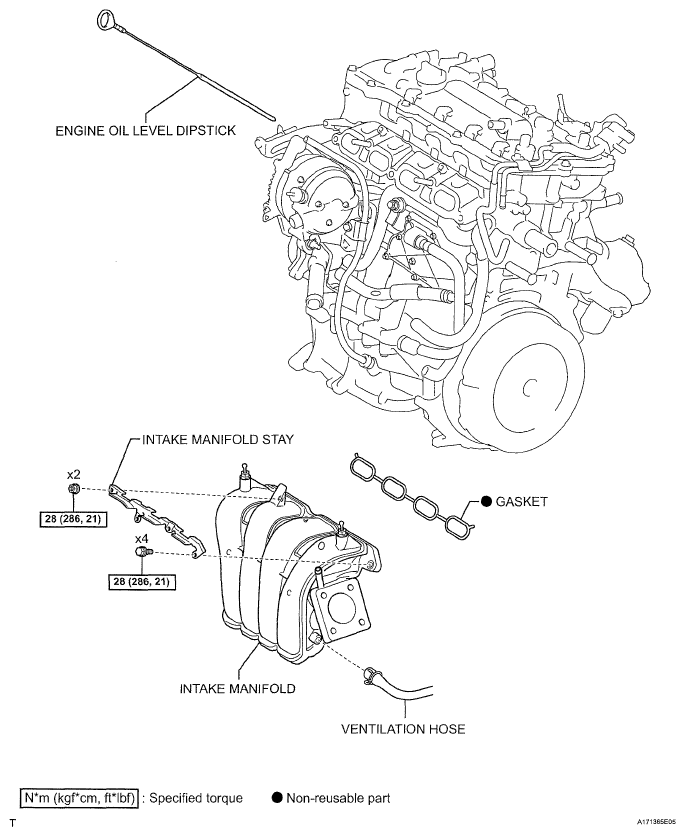 ENGINE OIL LEVEL DIPSTICK

INTAKE MANIFOLD STAY

x2

28 (286, 21)

x4

28 (286, 21)

● GASKET

INTAKE MANIFOLD

VENTILATION HOSE

N*m (kgf*cm, ft*lbf) : Specified torque ● Non-reusable part

T

A171365E05