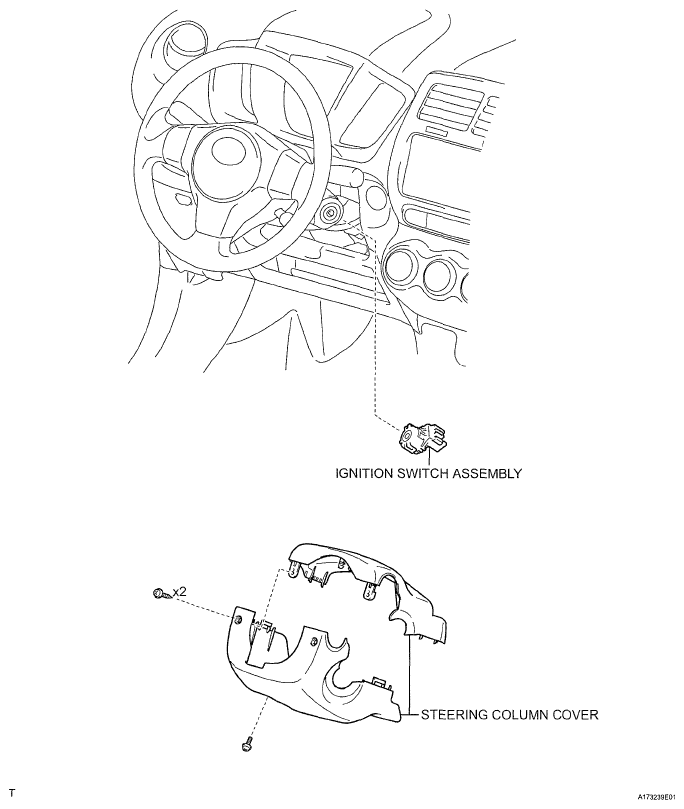 IGNITION SWITCH ASSEMBLY

x2

STEERING COLUMN COVER

T

A173239E01